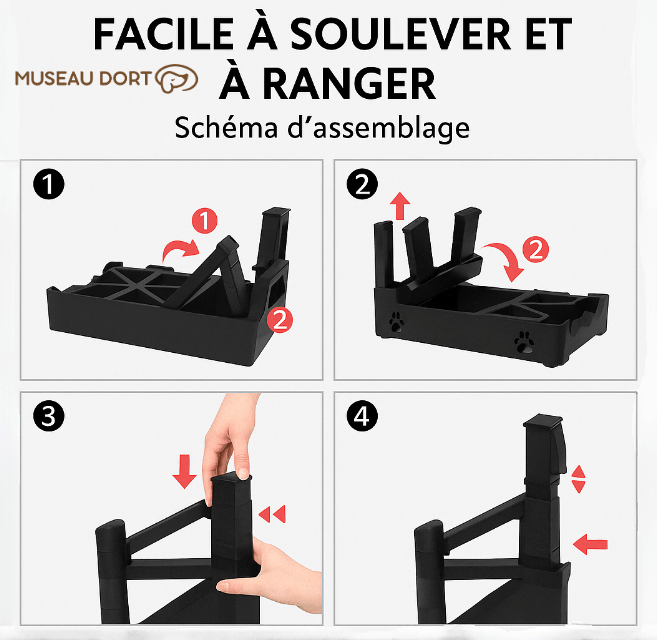 FACILE À SOULEVER ET À RANGER

MUSEAU DORT

Schéma d'assemblage

1

1

2

2

2

3

4