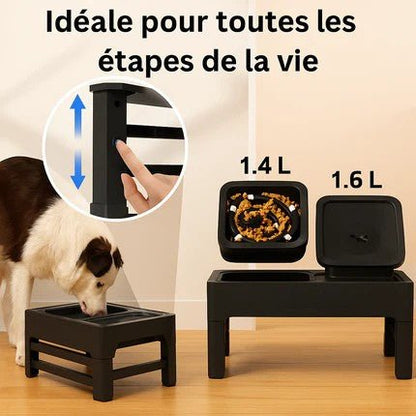 Idéale pour toutes les étapes de la vie

1.4 L

1.6 L